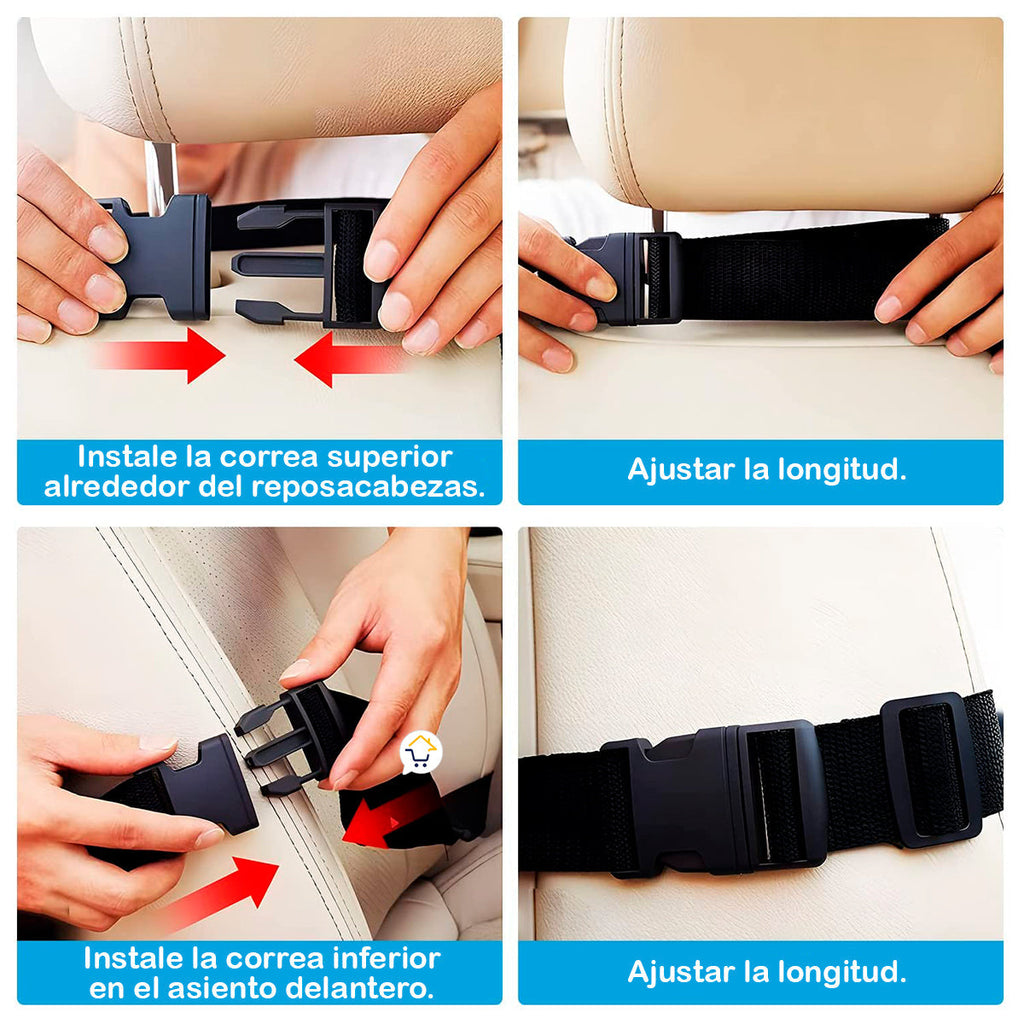 Instale la correa superior alrededor del reposacabezas.

Ajustar la longitud.

Instale la correa inferior en el asiento delantero.

Ajustar la longitud.